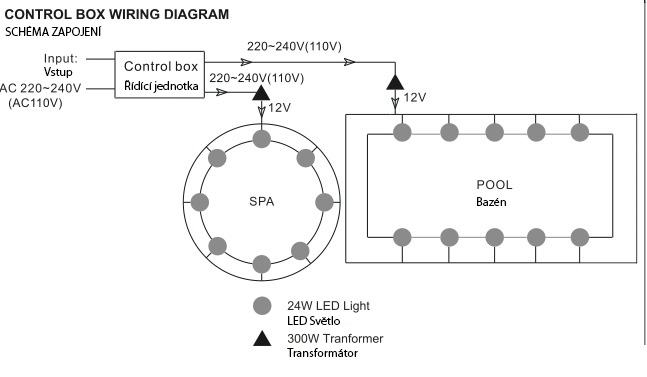 CONTROL BOX WIRING DIAGRAM
SCHÉMA ZAPOJENÍ

Input:
Vstup
AC 220~240V
(AC110V)

Control box
Řídící jednotka

220~240V(110V)

220~240V(110V)

12V

12V

SPA

POOL
Bazén

24W LED Light
LED Světlo

300W Tranformer
Transformátor